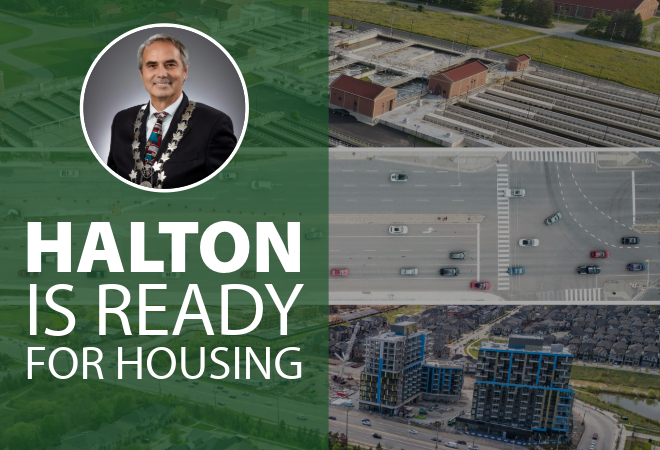 HALTON
IS READY
FOR HOUSING